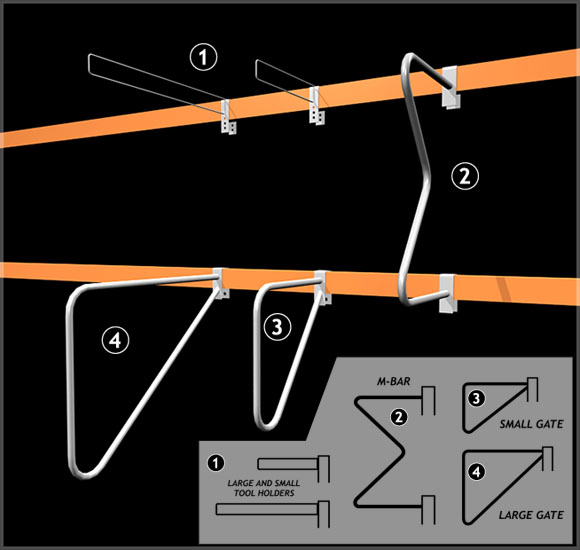 1

2

4

3

M-BAR

2

3

SMALL GATE

1

LARGE AND SMALL TOOL HOLDERS

4

LARGE GATE